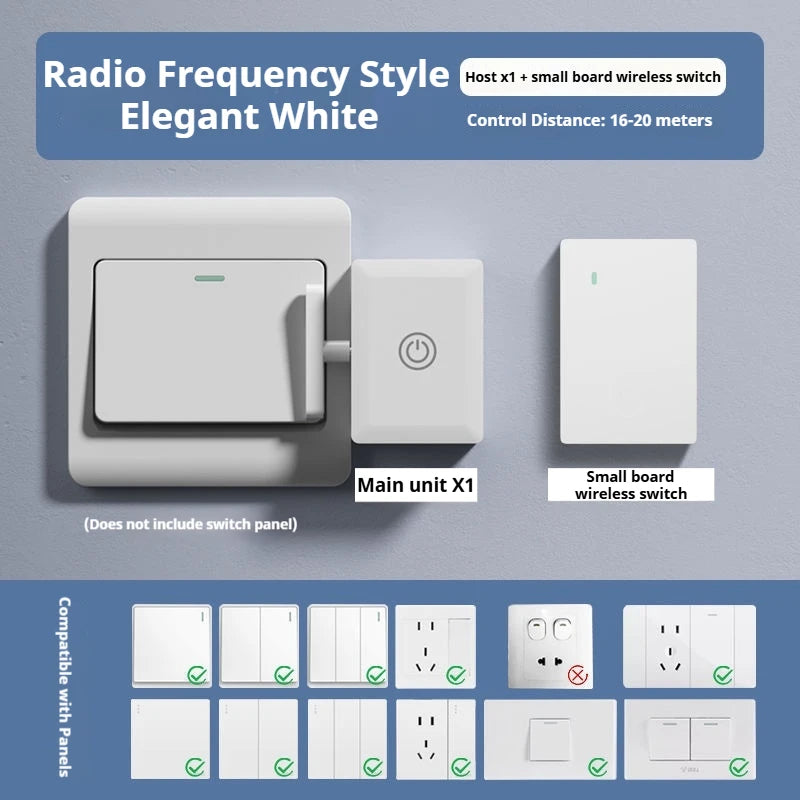 Radio Frequency Style
Elegant White

Host x1 + small board wireless switch

Control Distance: 16-20 meters

Main unit X1

Small board wireless switch

(Does not include switch panel)

Compatible with Panels